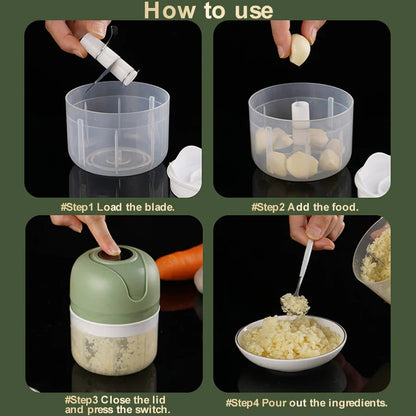 How to use

#Step1 Load the blade.

#Step2 Add the food.

#Step3 Close the lid and press the switch.

#Step4 Pour out the ingredients.