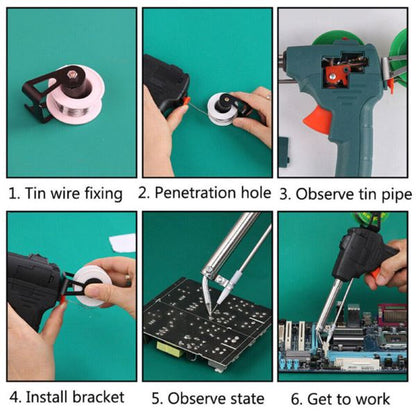 1. Tin wire fixing

2. Penetration hole

3. Observe tin pipe

4. Install bracket

5. Observe state

6. Get to work