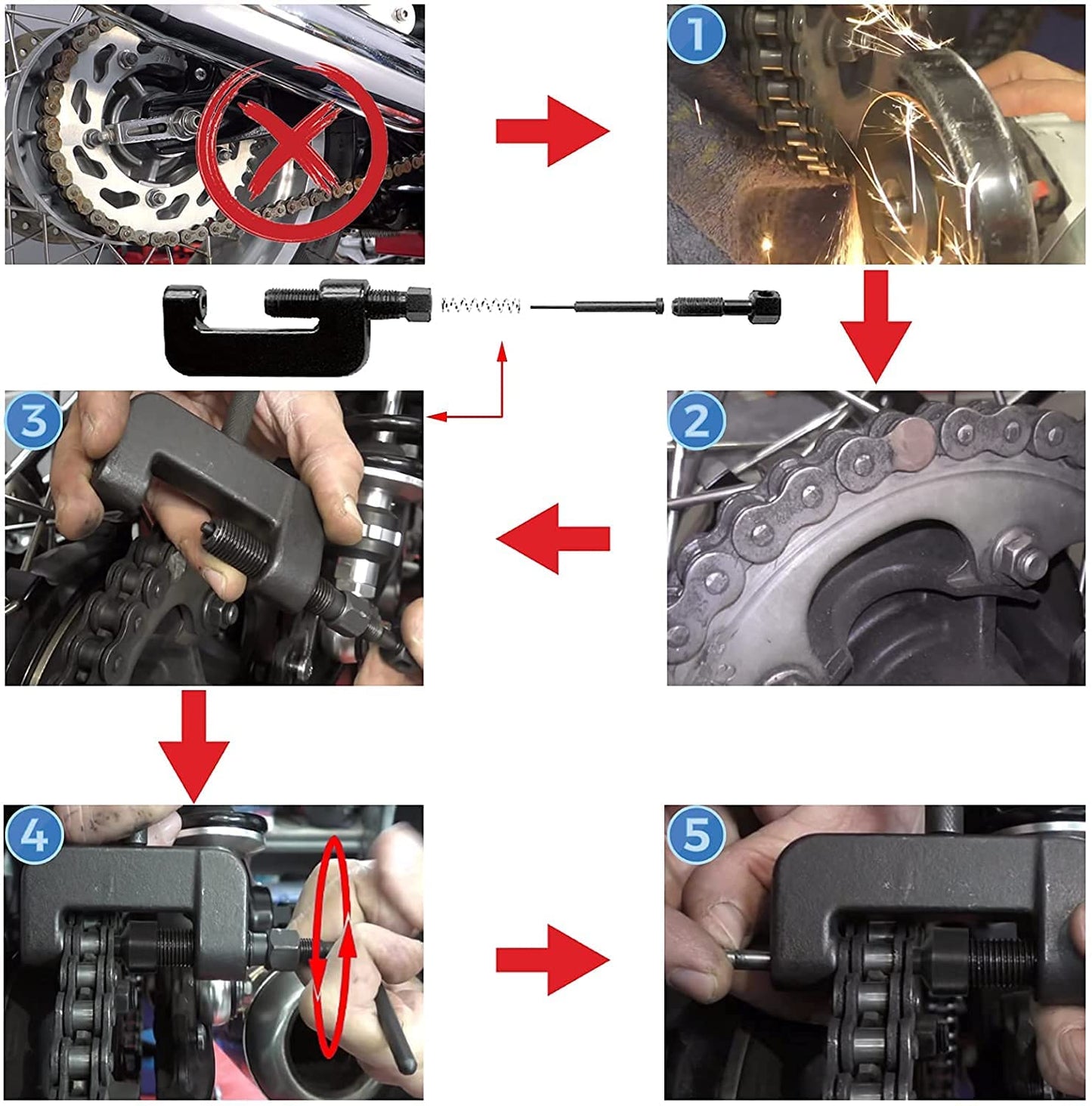 1

2

3

4

5